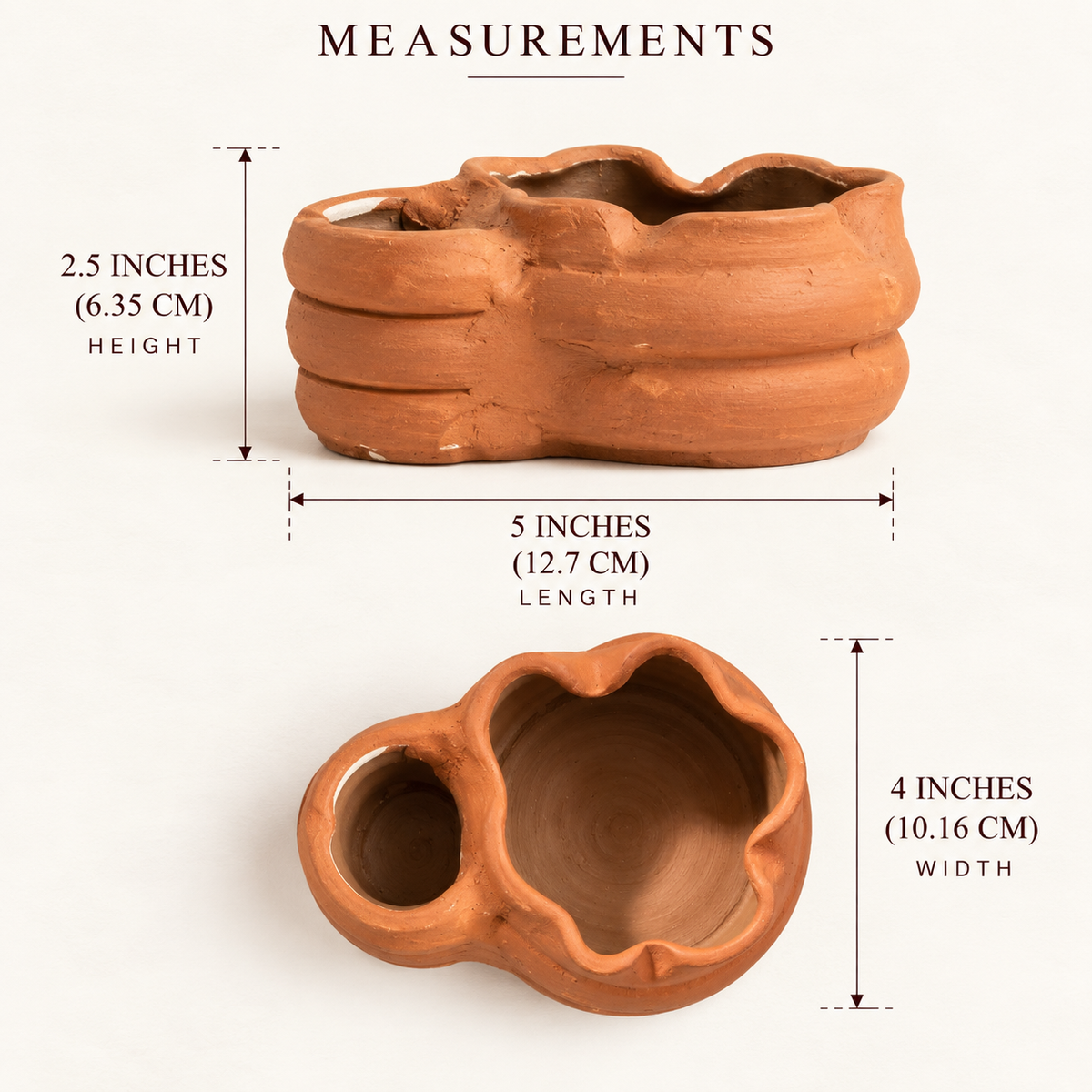 MEASUREMENTS

2.5 INCHES
(6.35 CM)
HEIGHT

5 INCHES
(12.7 CM)
LENGTH

4 INCHES
(10.16 CM)
WIDTH